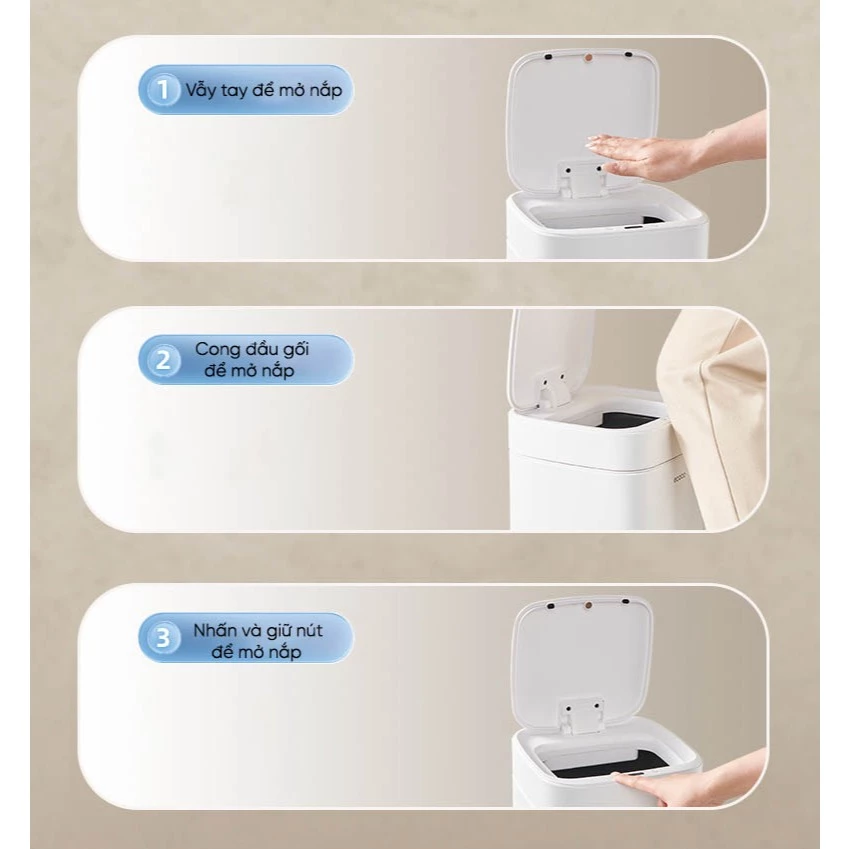 1 Vẫy tay để mở nắp

2 Cong đầu gối để mở nắp

3 Nhấn và giữ nút để mở nắp